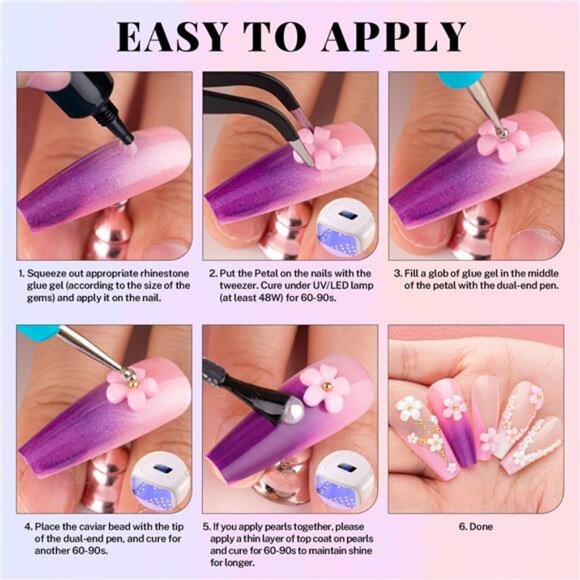 EASY TO APPLY

1. Squeeze out appropriate rhinestone glue gel (according to the size of the gems) and apply it on the nail.

2. Put the Petal on the nails with the tweezer. Cure under UV/LED lamp (at least 48W) for 60-90s.

3. Fill a glob of glue gel in the middle of the petal with the dual-end pen.

4. Place the caviar bead with the tip of the dual-end pen, and cure for another 60-90s.

5. If you apply pearls together, please apply a thin layer of top coat on pearls and cure for 60-90s to maintain shine for longer.

6. Done